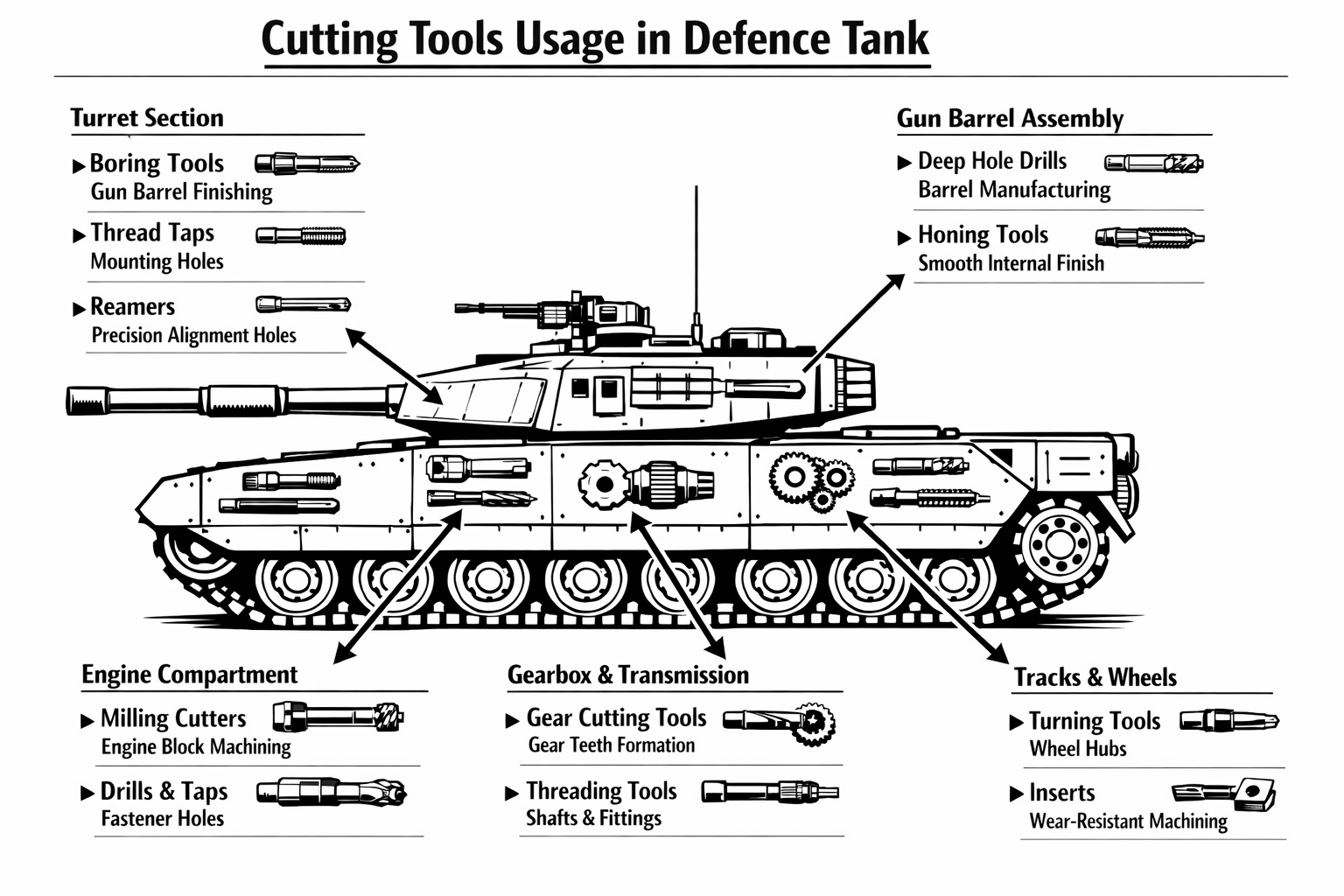 Cutting Tools Usage in Defence Tank

Turret Section

▶ Boring Tools
Gun Barrel Finishing

▶ Thread Taps
Mounting Holes

▶ Reamers
Precision Alignment Holes

Gun Barrel Assembly

▶ Deep Hole Drills
Barrel Manufacturing

▶ Honing Tools
Smooth Internal Finish

Engine Compartment

▶ Milling Cutters
Engine Block Machining

▶ Drills & Taps
Fastener Holes

Gearbox & Transmission

▶ Gear Cutting Tools
Gear Teeth Formation

▶ Threading Tools
Shafts & Fittings

Tracks & Wheels

▶ Turning Tools
Wheel Hubs

▶ Inserts
Wear-Resistant Machining